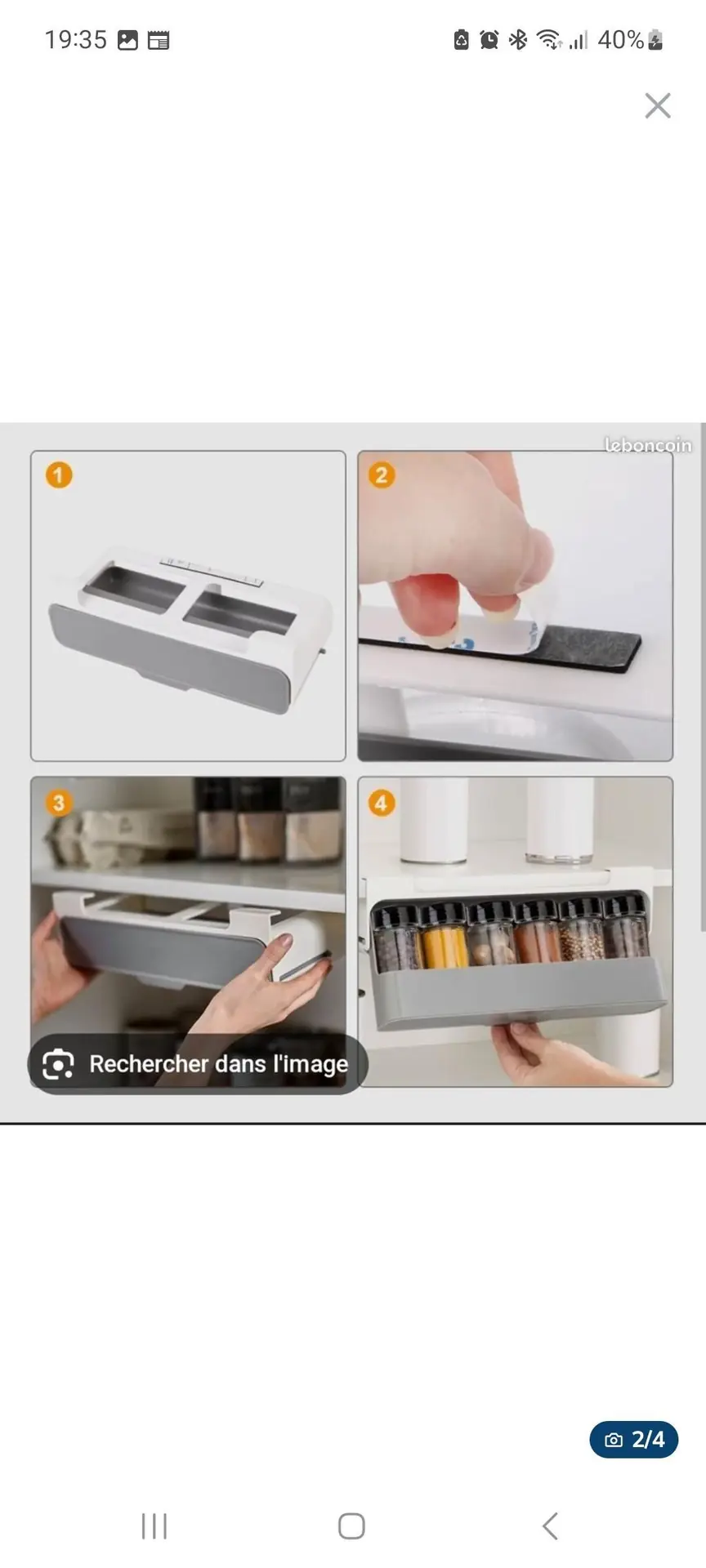 19:35

40%

leboncoin

1

2

3

4

Rechercher dans l'image

2/4