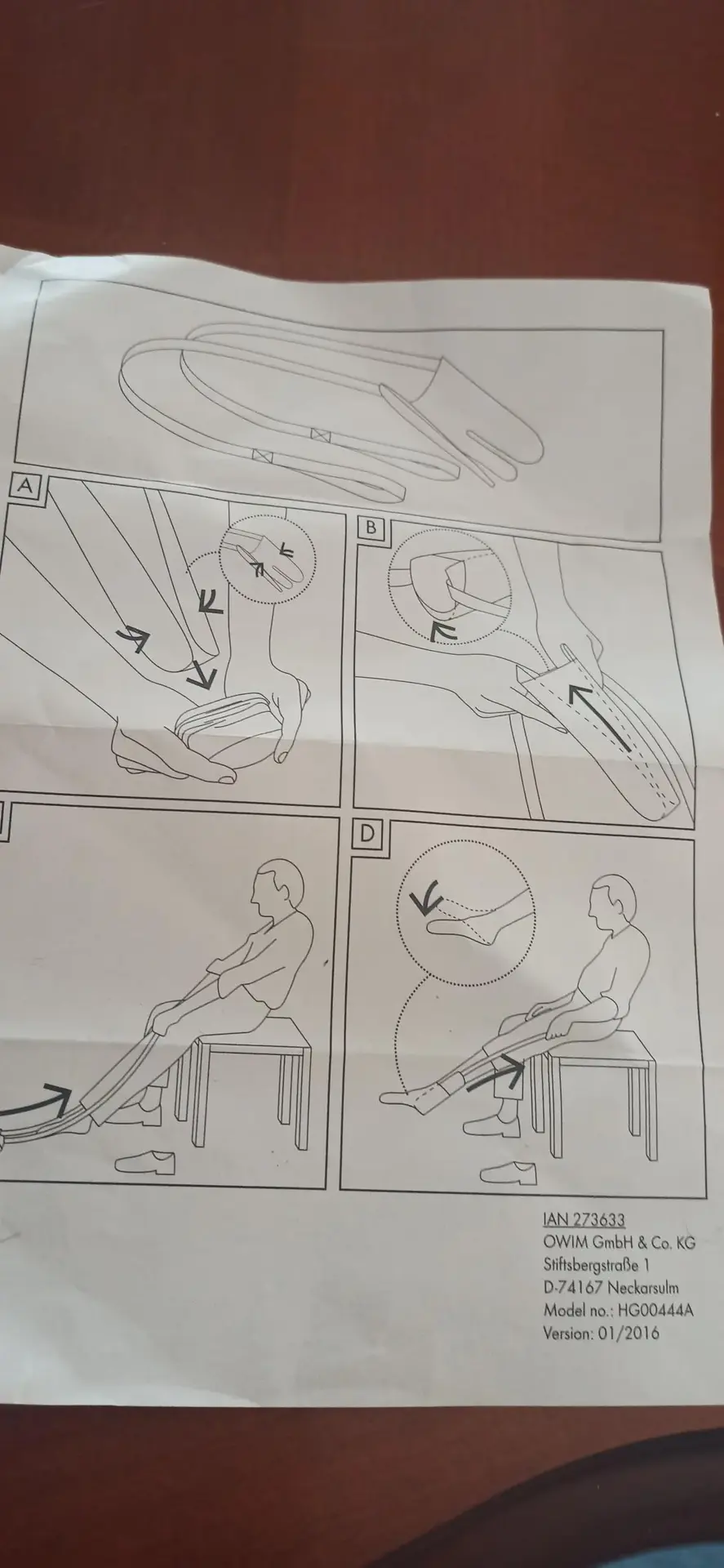 A

B

D

IAN 273633
OWIM GmbH & Co. KG
Stiftsbergstraße 1
D-74167 Neckarsulm
Model no.: HG00444A
Version: 01/2016