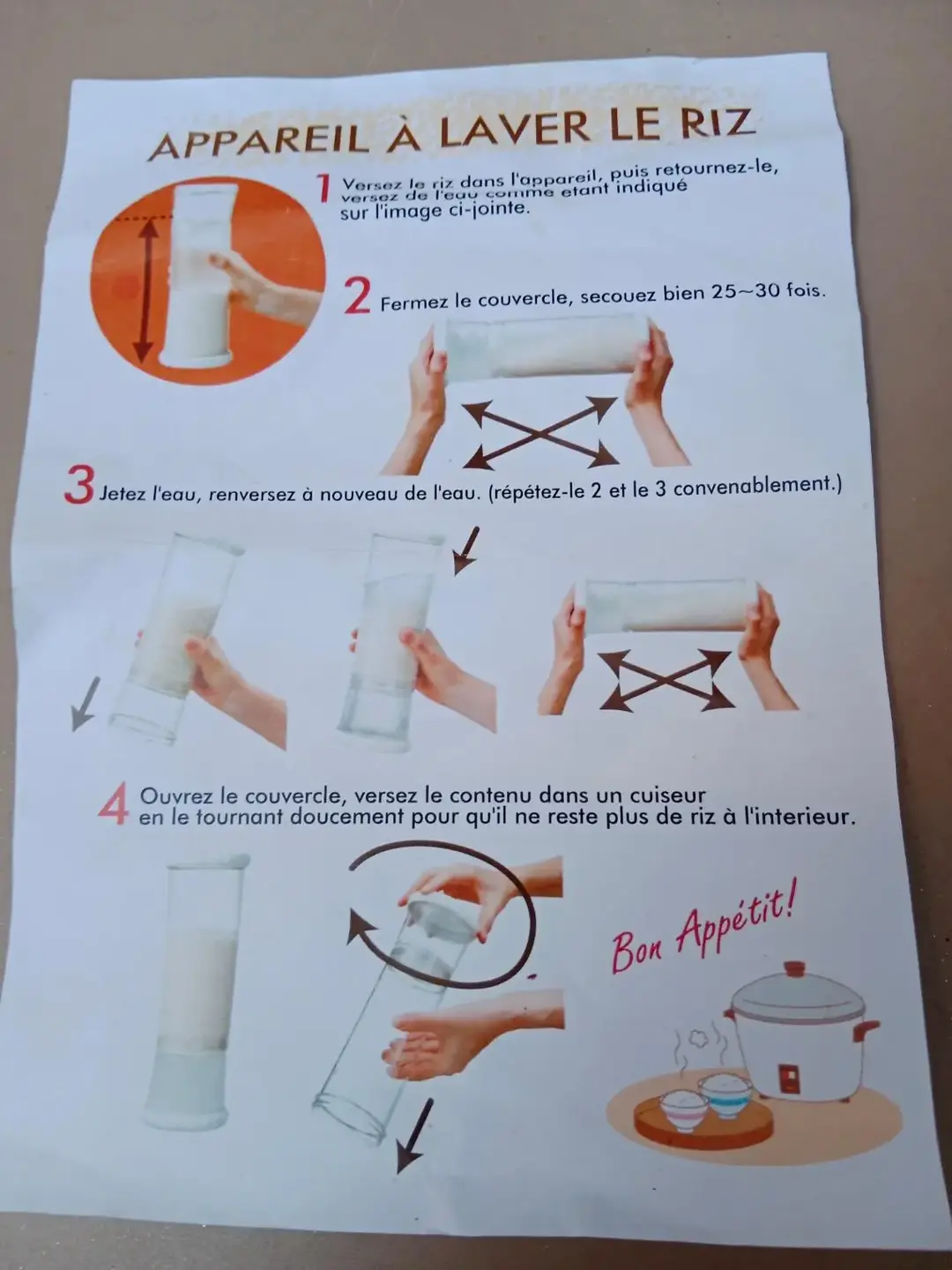 APPAREIL À LAVER LE RIZ

1 Versez le riz dans l'appareil, puis retournez-le, versez de l'eau comme etant indiqué sur l'image ci-jointe.

2 Fermez le couvercle, secouez bien 25~30 fois.

3 Jetez l'eau, renversez à nouveau de l'eau. (répétez-le 2 et le 3 convenablement.)

4 Ouvrez le couvercle, versez le contenu dans un cuiseur en le tournant doucement pour qu'il ne reste plus de riz à l'interieur.

Bon Appétit!